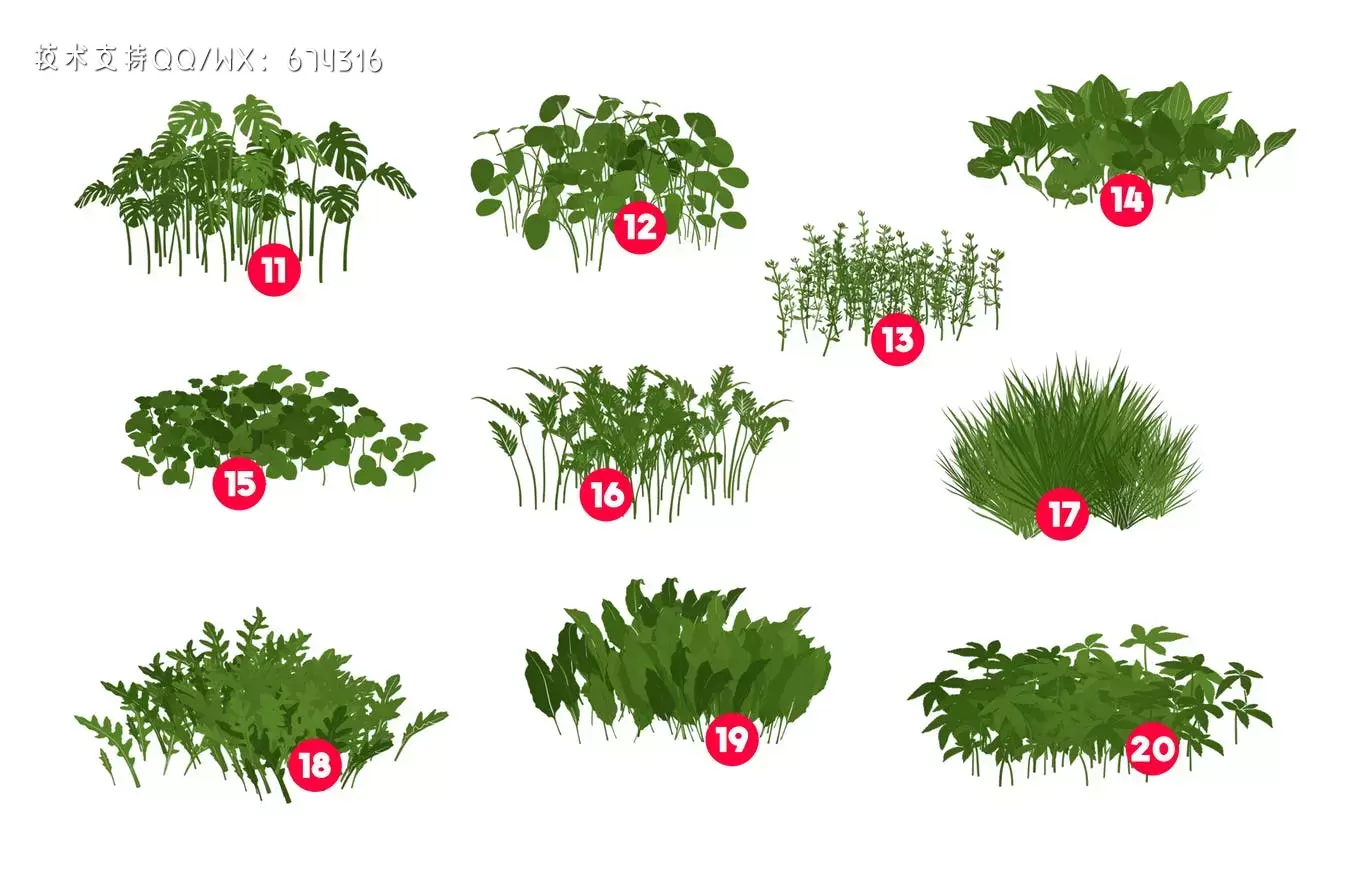 技术支持QQ/WX：674316

11

12

14

13

15

16

17

18

19

20